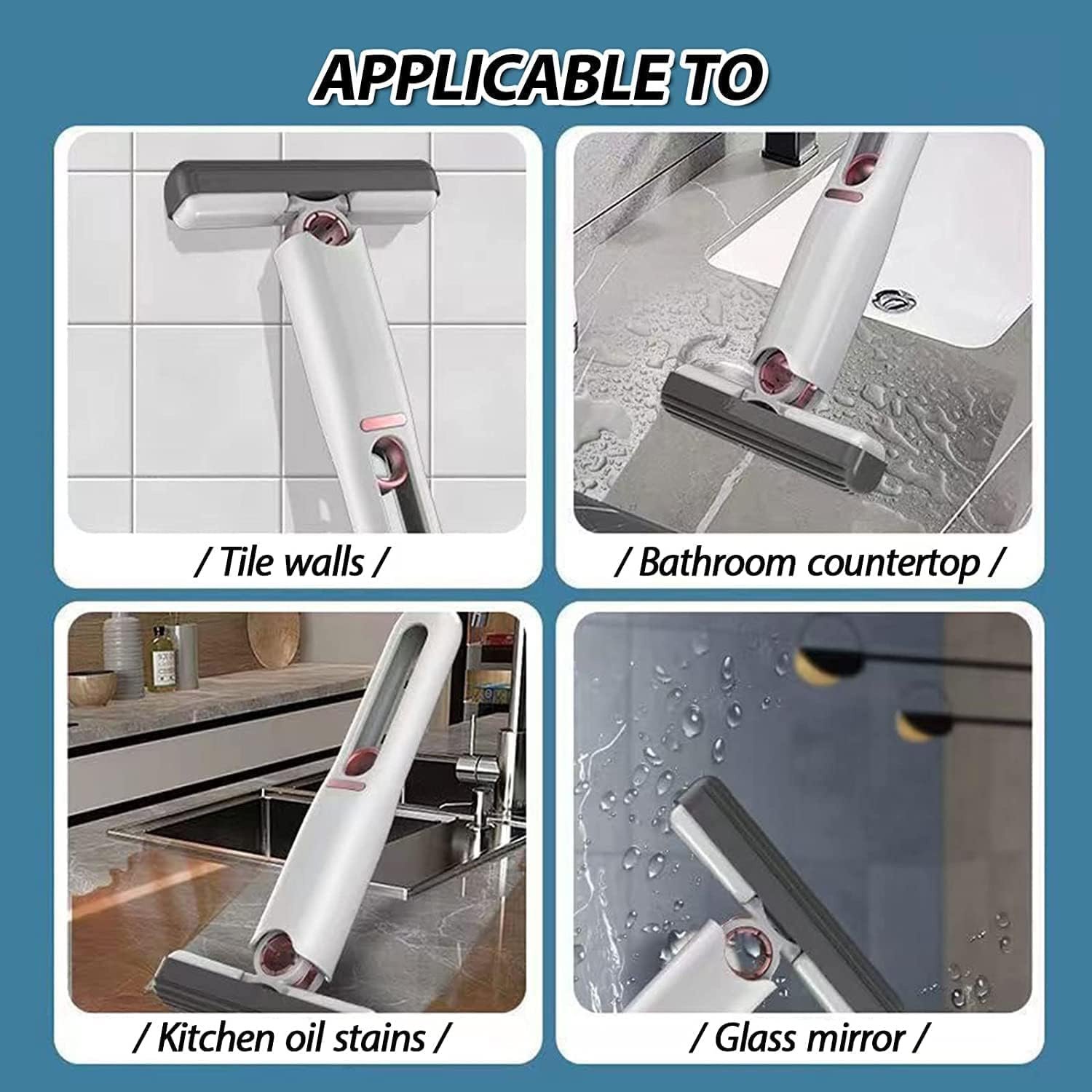 APPLICABLE TO

/ Tile walls /

/ Bathroom countertop /

/ Kitchen oil stains /

/ Glass mirror /