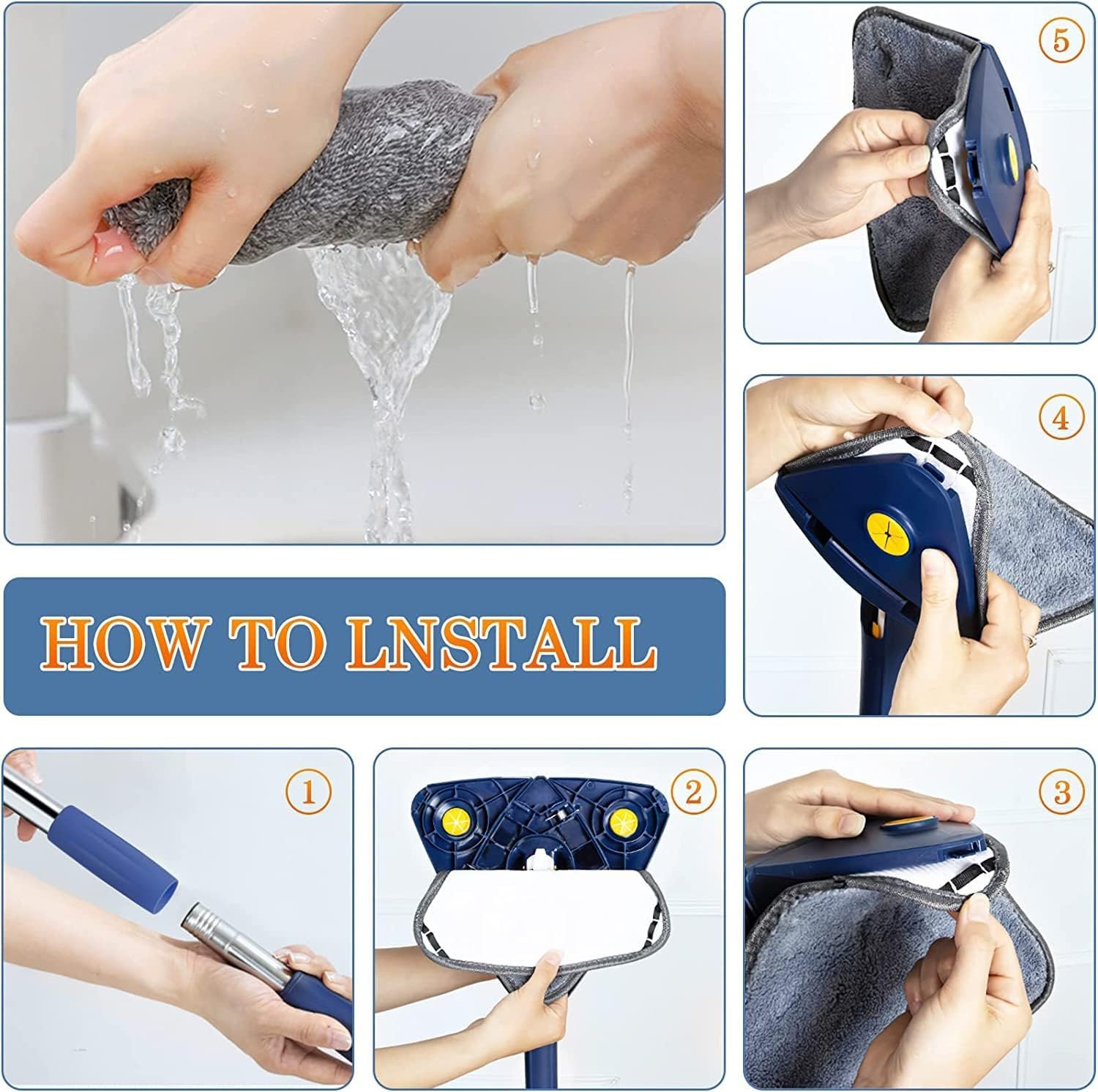 ⑤

④

HOW TO LNSTALL

①

②

③