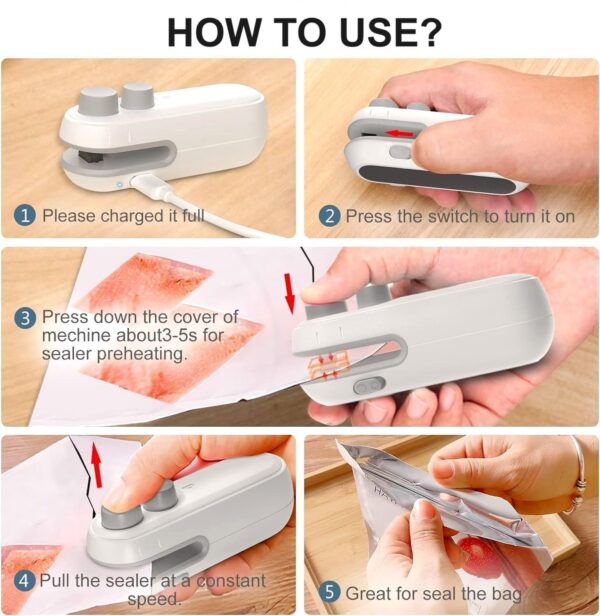 HOW TO USE?

1 Please charged it full

2 Press the switch to turn it on

3 Press down the cover of mechine about3-5s for sealer preheating.

4 Pull the sealer at a constant speed.

5 Great for seal the bag