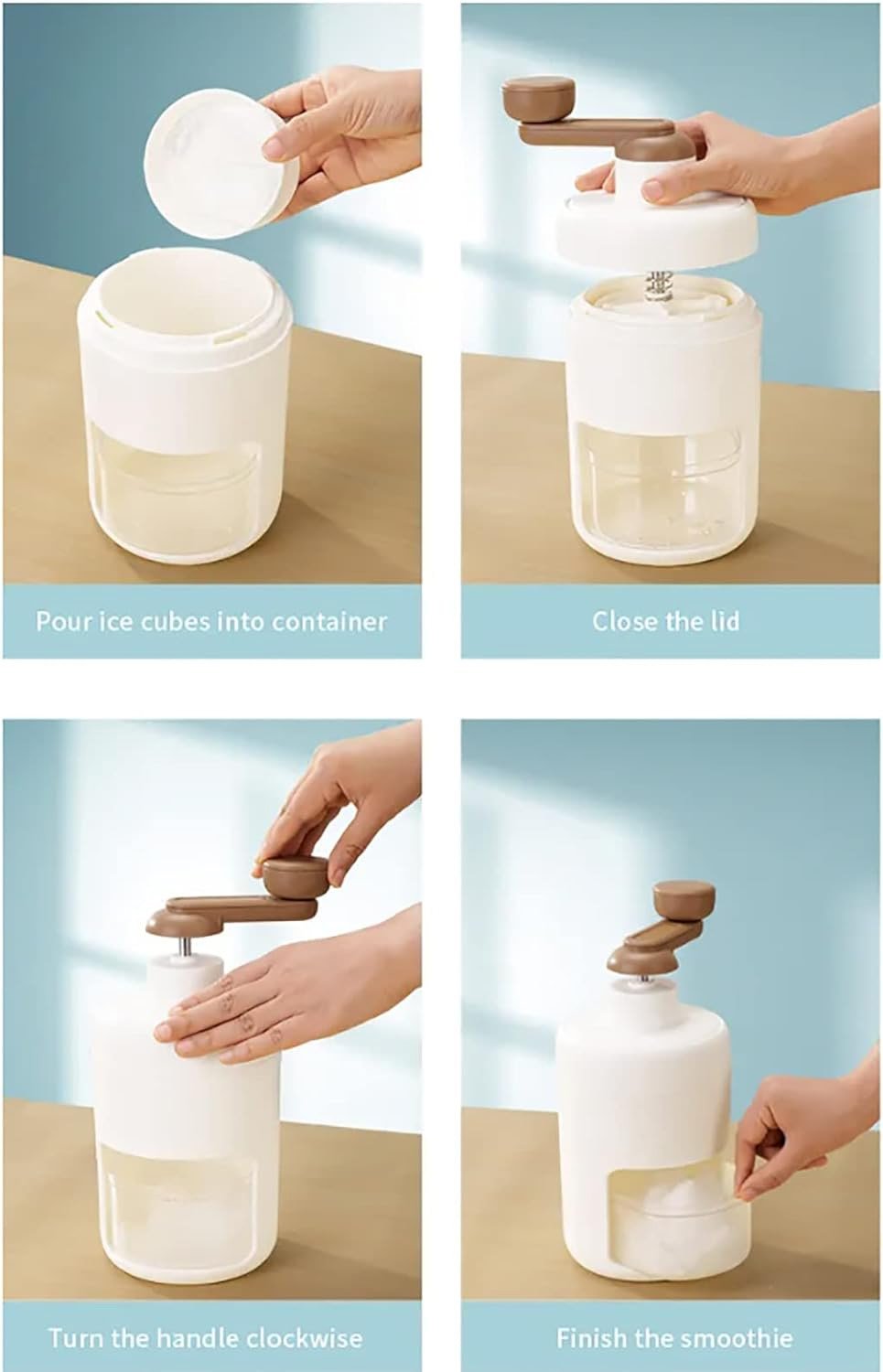 Pour ice cubes into container

Close the lid

Turn the handle clockwise

Finish the smoothie